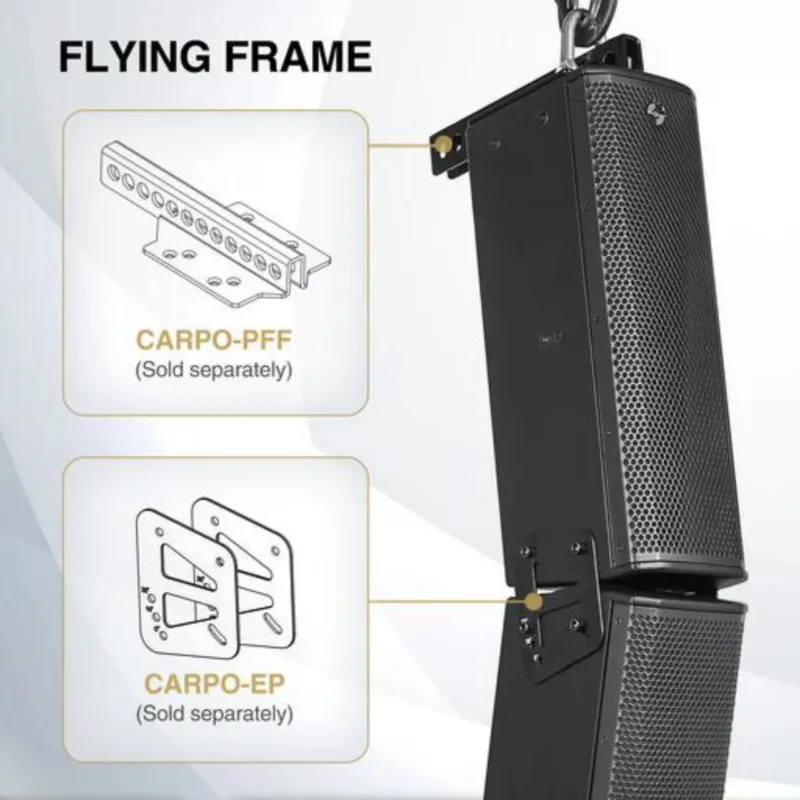 FLYING FRAME

CARPO-PFF
(Sold separately)

CARPO-EP
(Sold separately)