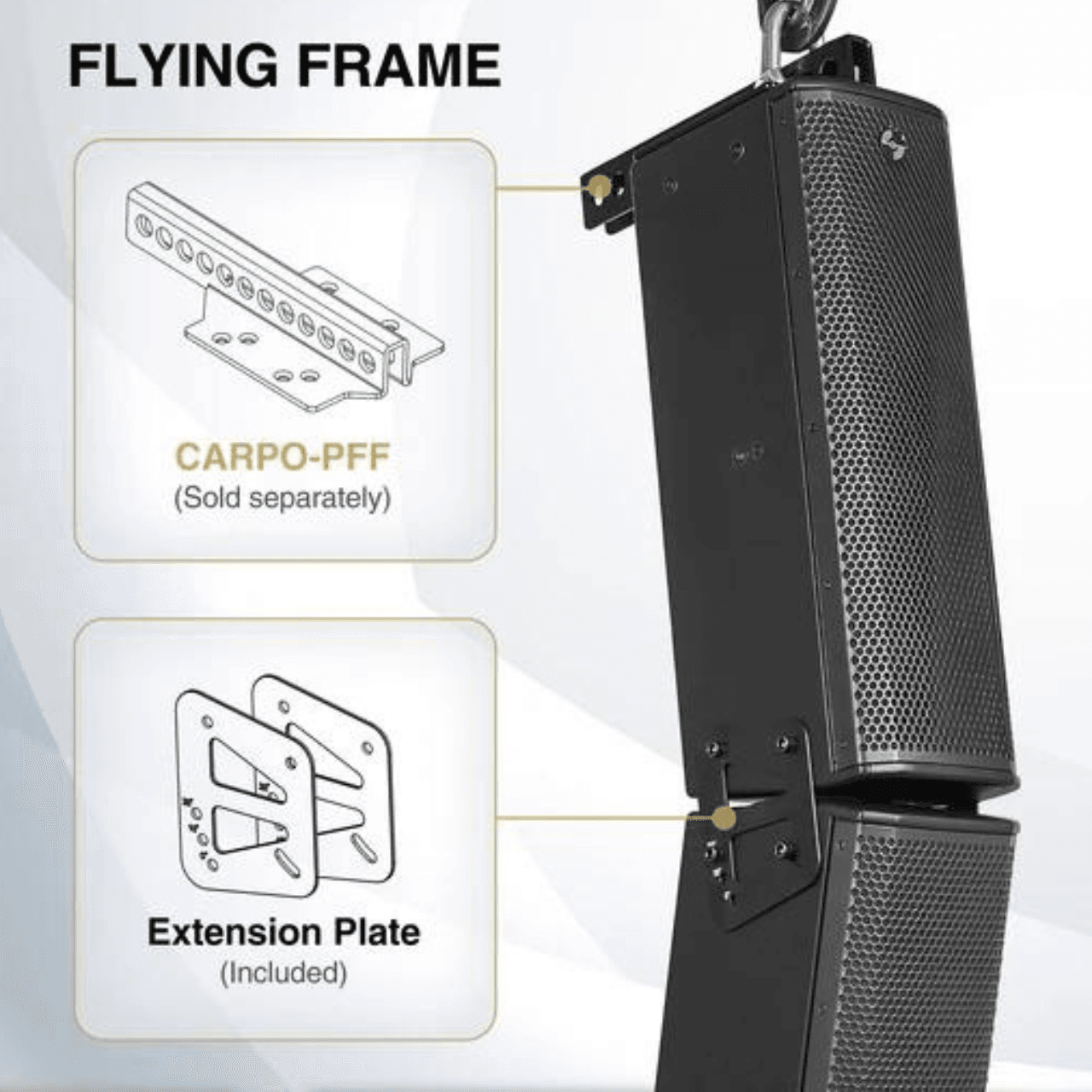 FLYING FRAME

CARPO-PFF
(Sold separately)

Extension Plate
(Included)