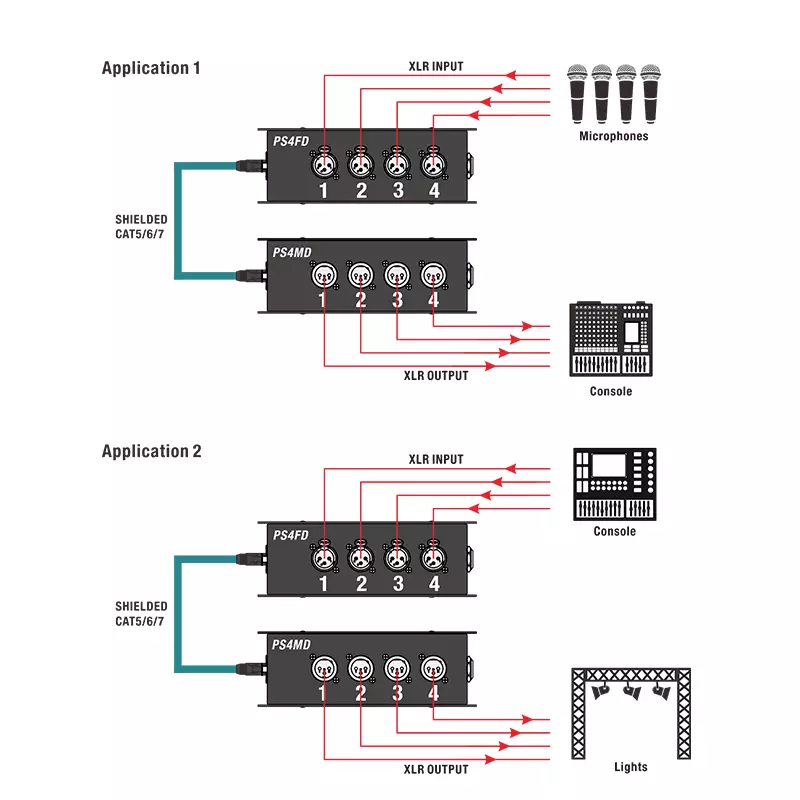 Application 1

XLR INPUT

Microphones

PS4FD

1 2 3 4

SHIELDED CAT5/6/7

PS4MD

1 2 3 4

XLR OUTPUT

Console

Application 2

XLR INPUT

Console

PS4FD

1 2 3 4

SHIELDED CAT5/6/7

PS4MD

1 2 3 4

XLR OUTPUT

Lights