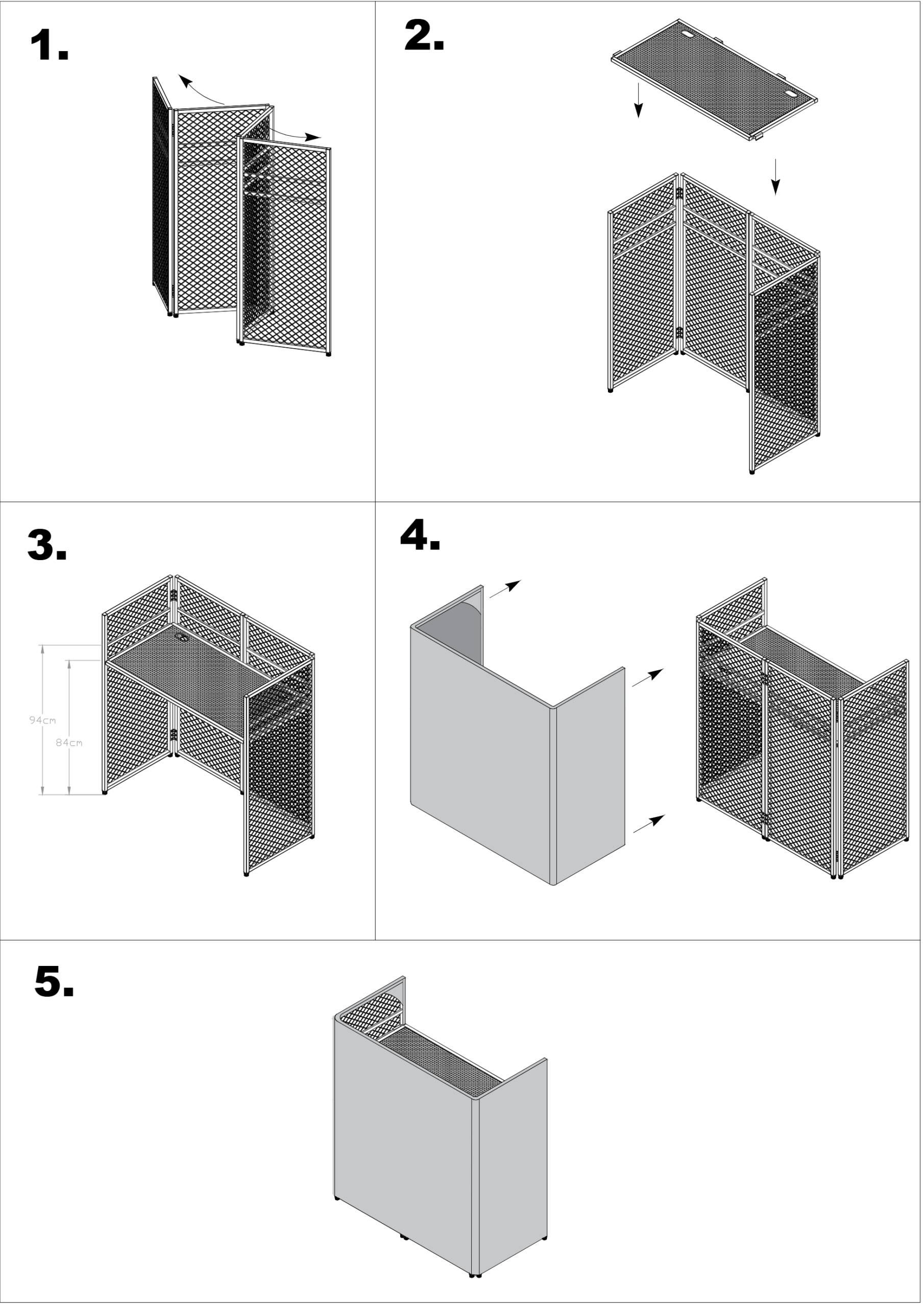 1.

2.

3.

94cm

84cm

4.

5.