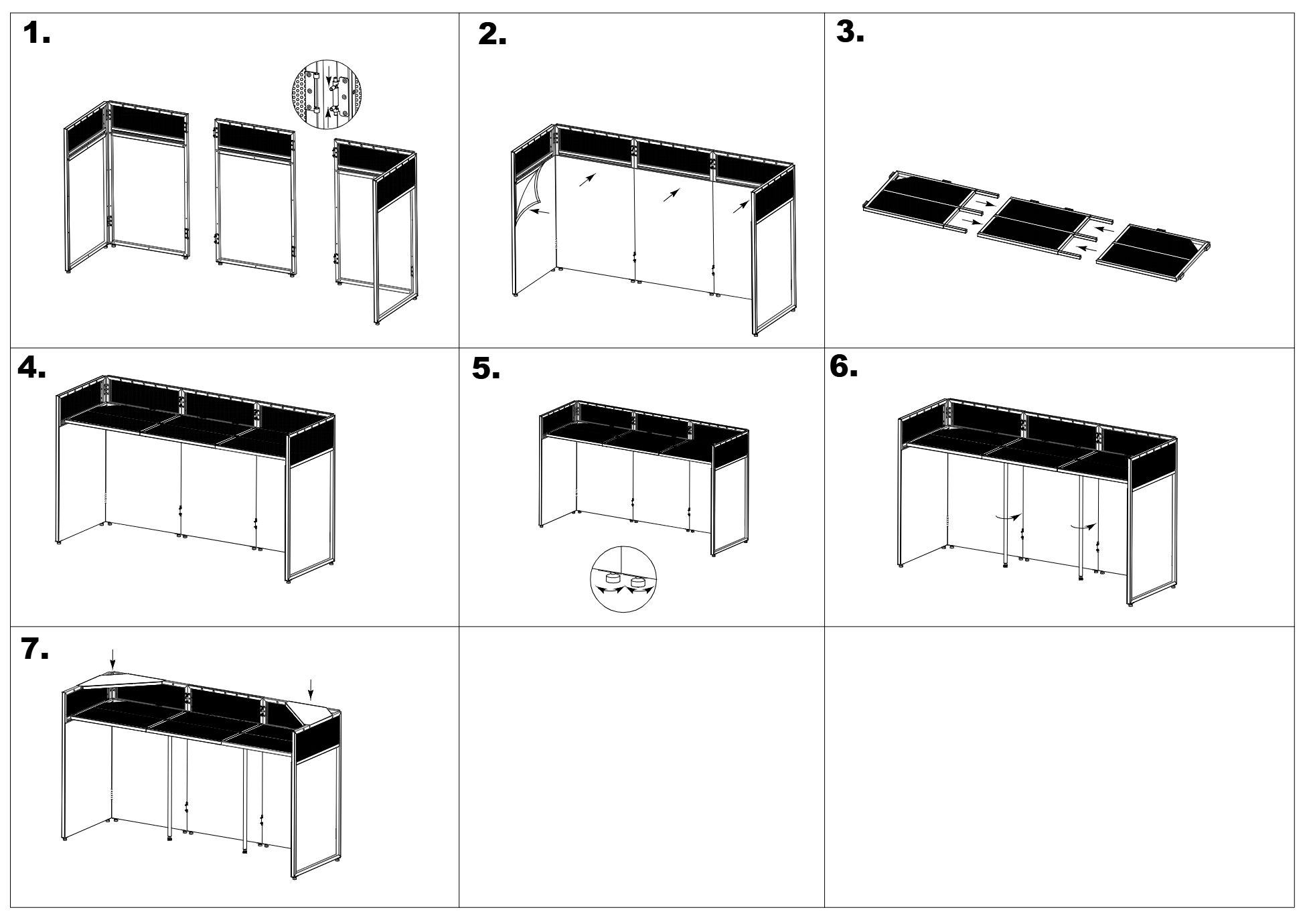 1.

2.

3.

4.

5.

6.

7.